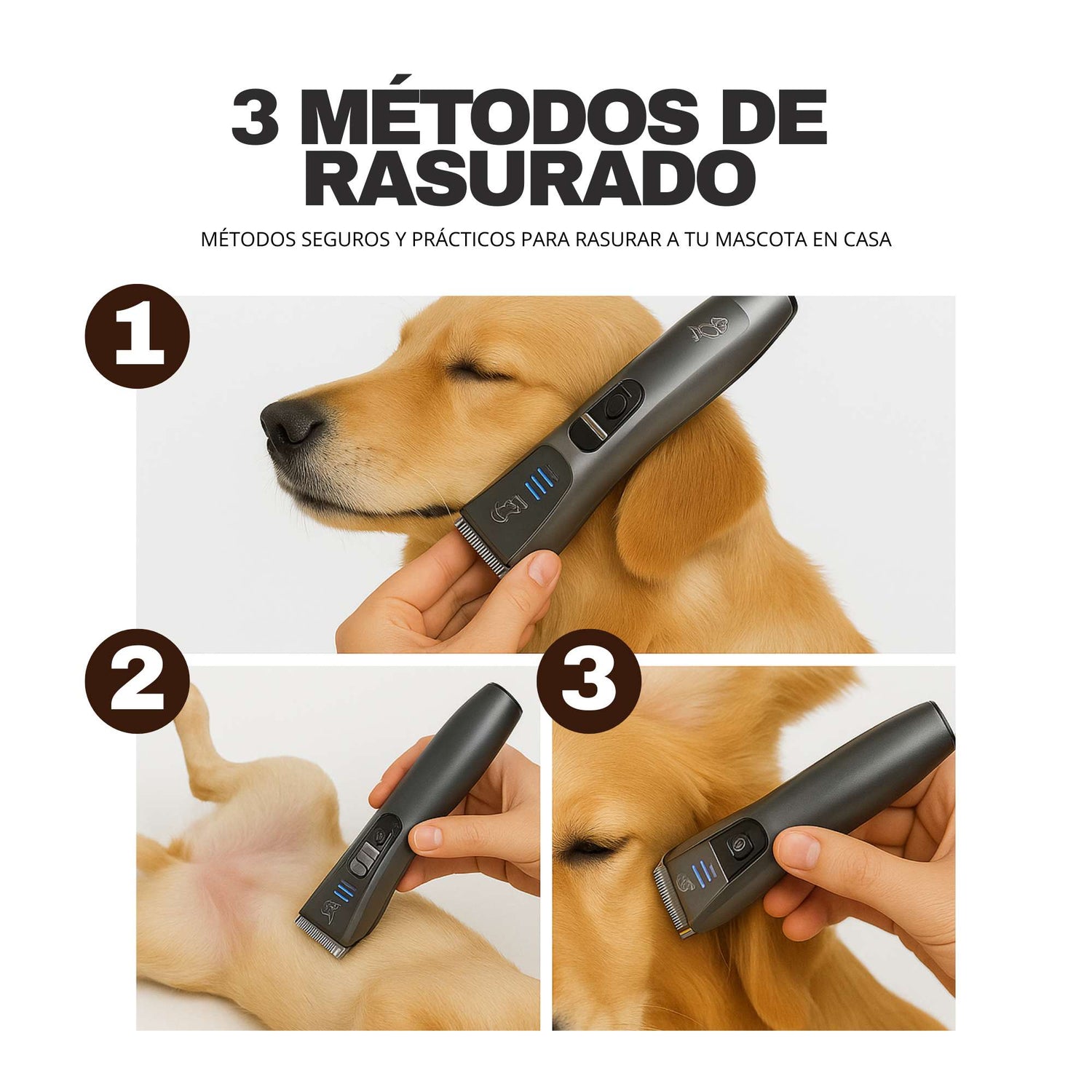 3 MÉTODOS DE RASURADO

MÉTODOS SEGUROS Y PRÁCTICOS PARA RASURAR A TU MASCOTA EN CASA

1

2

3