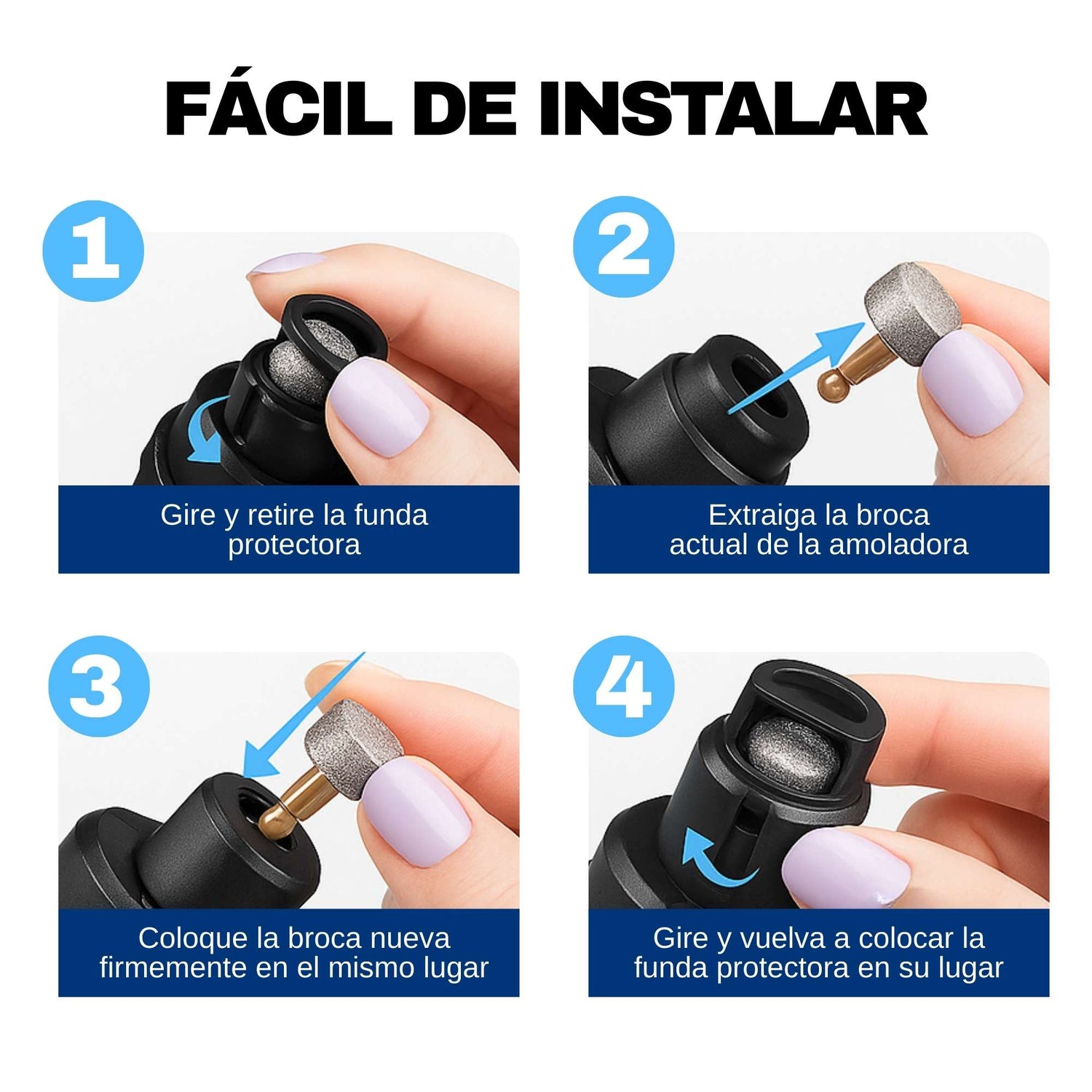 FÁCIL DE INSTALAR

1

Gire y retire la funda protectora

2

Extraiga la broca actual de la amoladora

3

Coloque la broca nueva firmemente en el mismo lugar

4

Gire y vuelva a colocar la funda protectora en su lugar