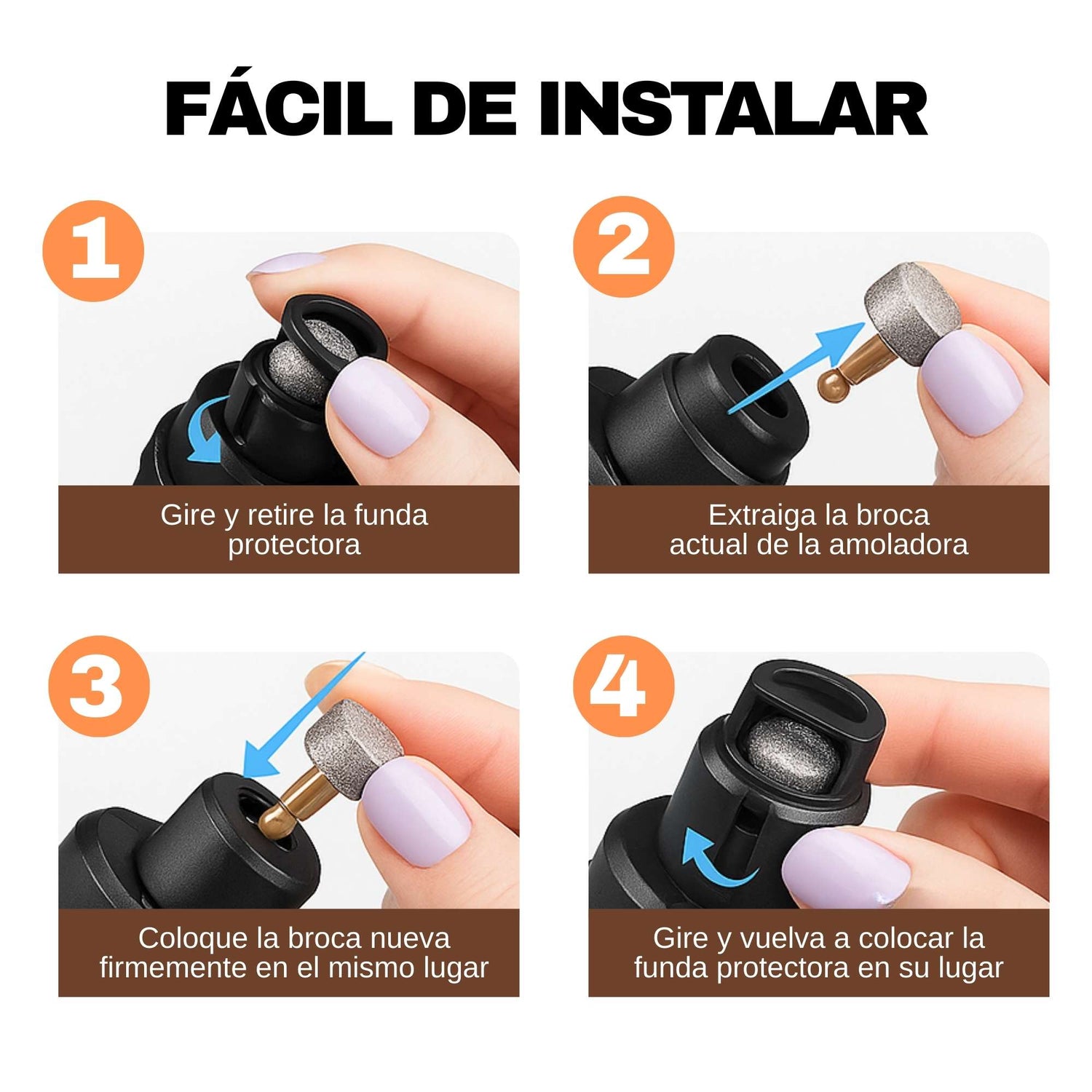 FÁCIL DE INSTALAR

1

Gire y retire la funda protectora

2

Extraiga la broca actual de la amoladora

3

Coloque la broca nueva firmemente en el mismo lugar

4

Gire y vuelva a colocar la funda protectora en su lugar