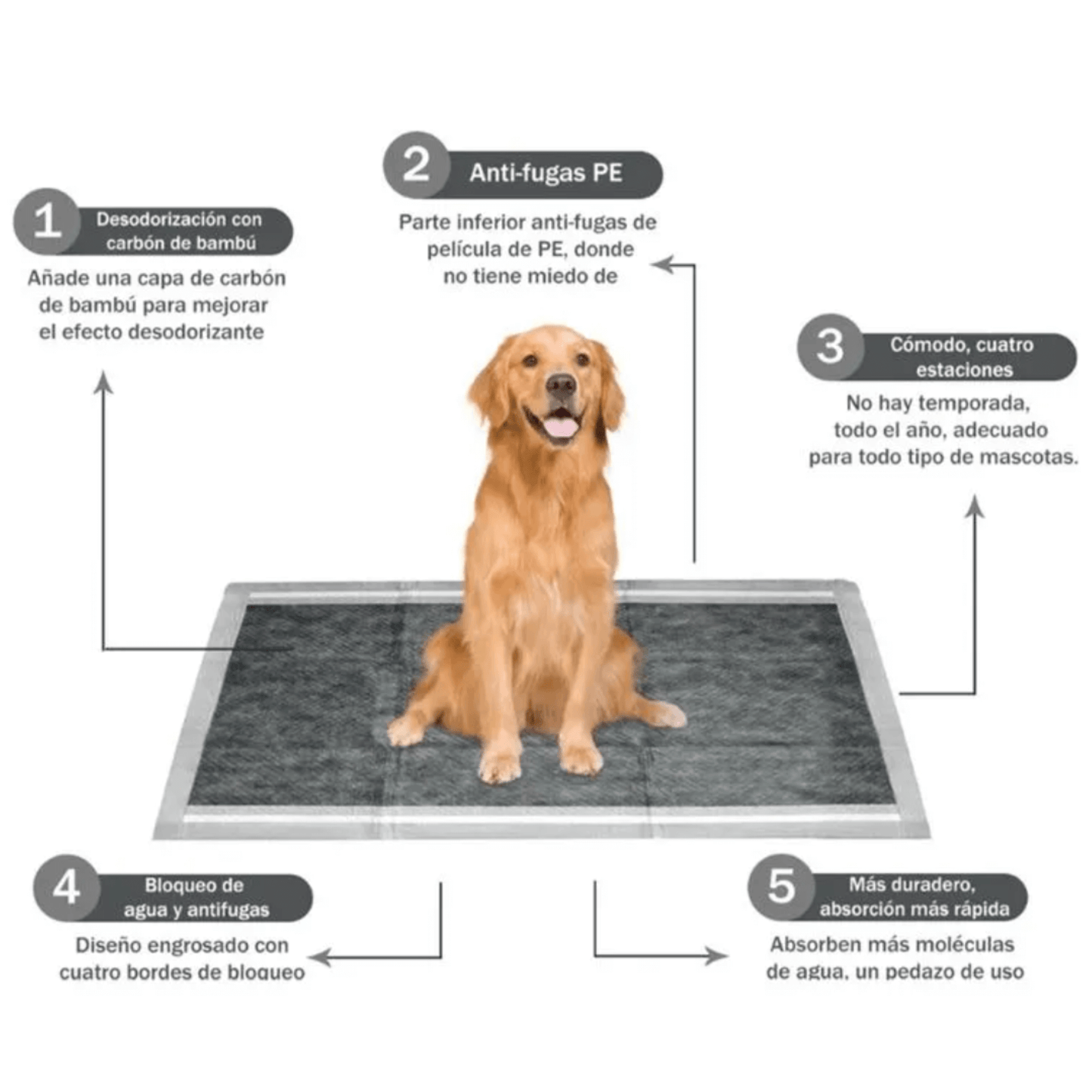 1 Desodorización con carbón de bambú

Añade una capa de carbón de bambú para mejorar el efecto desodorizante

2 Anti-fugas PE

Parte inferior anti-fugas de película de PE, donde no tiene miedo de

3 Cómodo, cuatro estaciones

No hay temporada, todo el año, adecuado para todo tipo de mascotas.

4 Bloqueo de agua y antifugas

Diseño engrosado con cuatro bordes de bloqueo

5 Más duradero, absorción más rápida

Absorben más moléculas de agua, un pedazo de uso