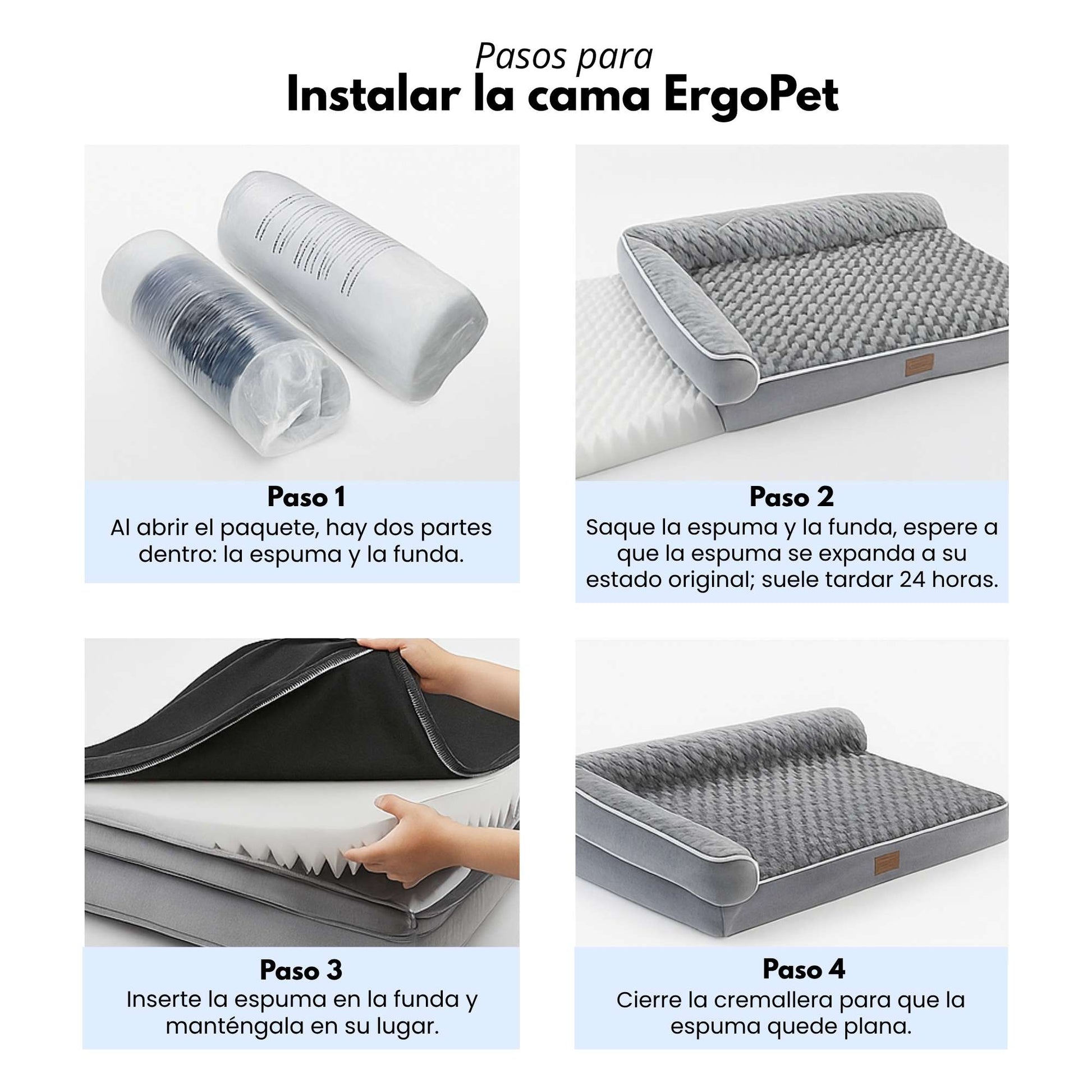 Pasos para
Instalar la cama ErgoPet

Paso 1
Al abrir el paquete, hay dos partes dentro: la espuma y la funda.

Paso 2
Saque la espuma y la funda, espere a que la espuma se expanda a su estado original; suele tardar 24 horas.

Paso 3
Inserte la espuma en la funda y manténgala en su lugar.

Paso 4
Cierre la cremallera para que la espuma quede plana.