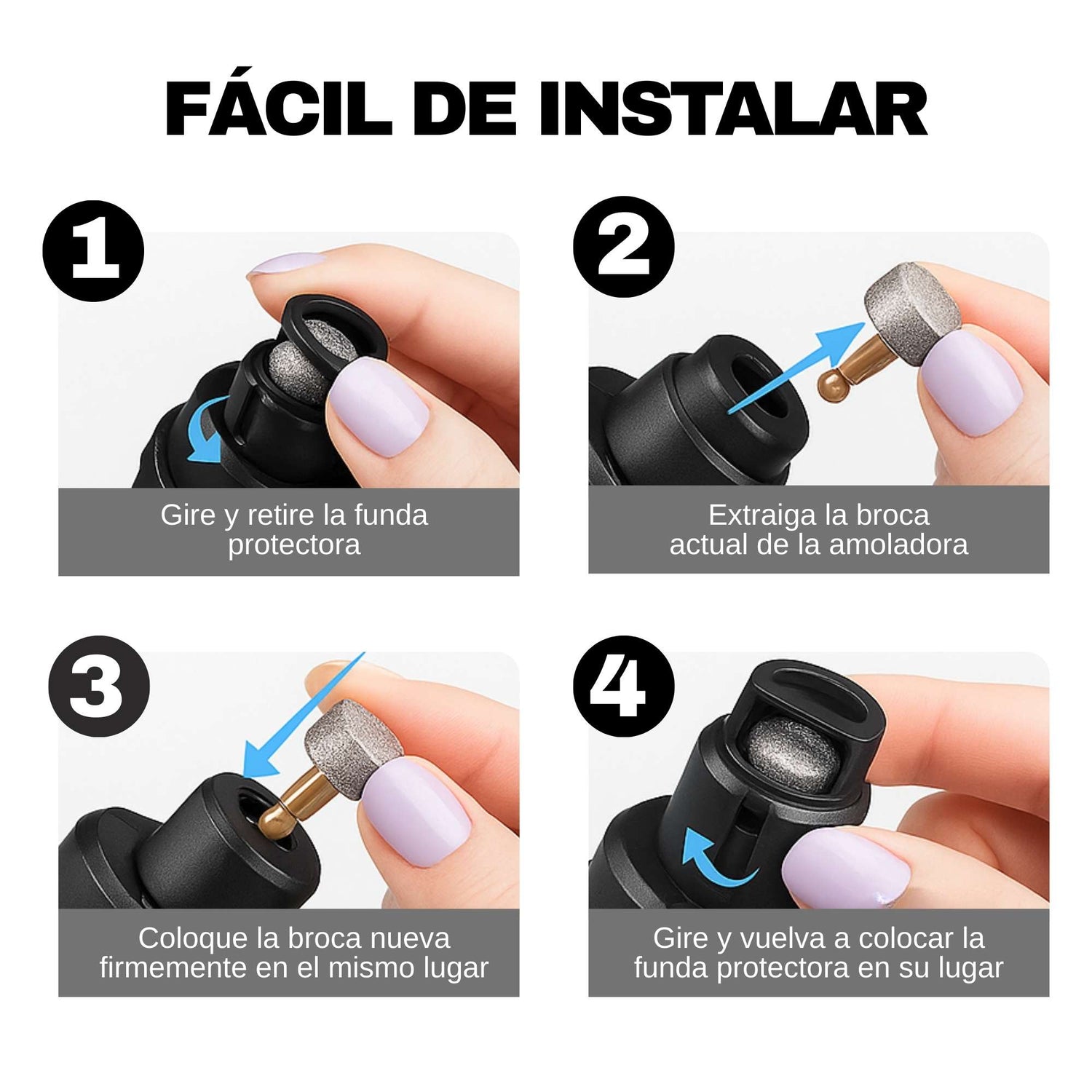 FÁCIL DE INSTALAR

1

Gire y retire la funda protectora

2

Extraiga la broca actual de la amoladora

3

Coloque la broca nueva firmemente en el mismo lugar

4

Gire y vuelva a colocar la funda protectora en su lugar